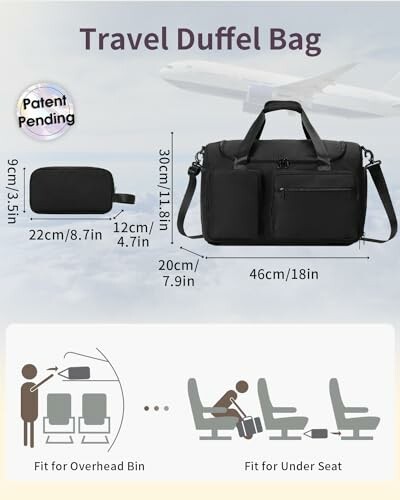 Travel Duffel Bag

Patent Pending

9cm/3.5in

22cm/8.7in

12cm/4.7in

30cm/11.8in

20cm/7.9in

46cm/18in

Fit for Overhead Bin

Fit for Under Seat